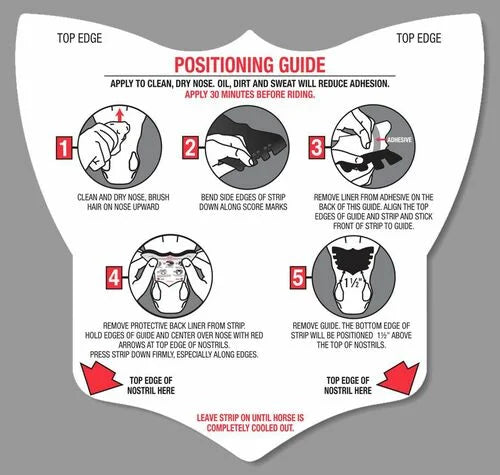 TOP EDGE

TOP EDGE

POSITIONING GUIDE

APPLY TO CLEAN, DRY NOSE. OIL, DIRT AND SWEAT WILL REDUCE ADHESION.
APPLY 30 MINUTES BEFORE RIDING.

1

CLEAN AND DRY NOSE, BRUSH HAIR ON NOSE UPWARD

2

BEND SIDE EDGES OF STRIP DOWN ALONG SCORE MARKS

3

ADHESIVE

REMOVE LINER FROM ADHESIVE ON THE BACK OF THIS GUIDE. ALIGN THE TOP EDGES OF GUIDE AND STRIP AND STICK FRONT OF STRIP TO GUIDE.

4

REMOVE PROTECTIVE BACK LINER FROM STRIP.
HOLD EDGES OF GUIDE AND CENTER OVER NOSE WITH RED ARROWS AT TOP EDGE OF NOSTRILS.
PRESS STRIP DOWN FIRMLY, ESPECIALLY ALONG EDGES.

5

1½"

REMOVE GUIDE. THE BOTTOM EDGE OF STRIP WILL BE POSITIONED 1½" ABOVE THE TOP OF NOSTRILS.

TOP EDGE OF NOSTRIL HERE

TOP EDGE OF NOSTRIL HERE

LEAVE STRIP ON UNTIL HORSE IS COMPLETELY COOLED OUT.